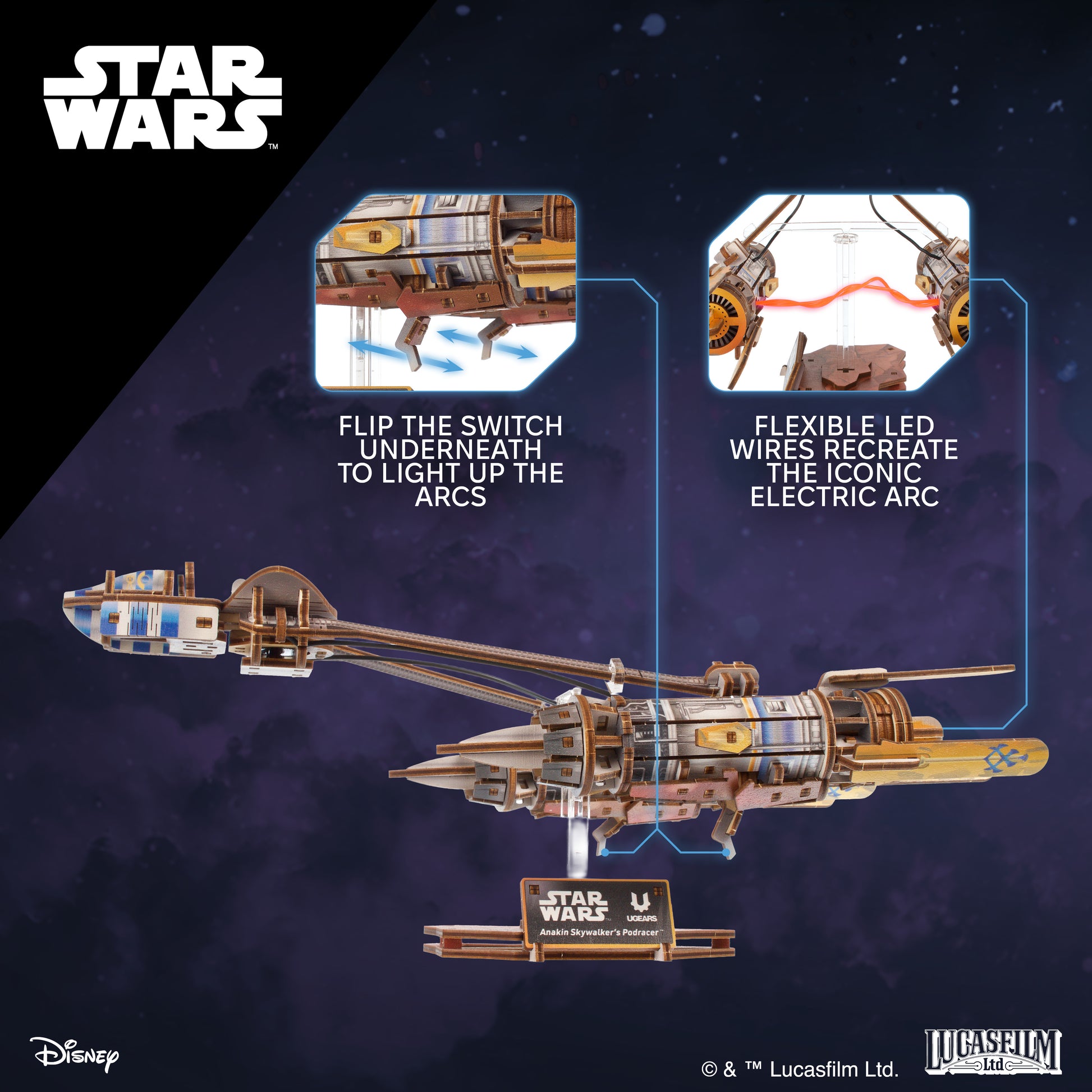 STAR WARS™

FLIP THE SWITCH UNDERNEATH TO LIGHT UP THE ARCS

FLEXIBLE LED WIRES RECREATE THE ICONIC ELECTRIC ARC

STAR WARS
UGEARS
Anakin Skywalker's Podracer™

Disney

© & ™ Lucasfilm Ltd.

LUCASFILM Ltd