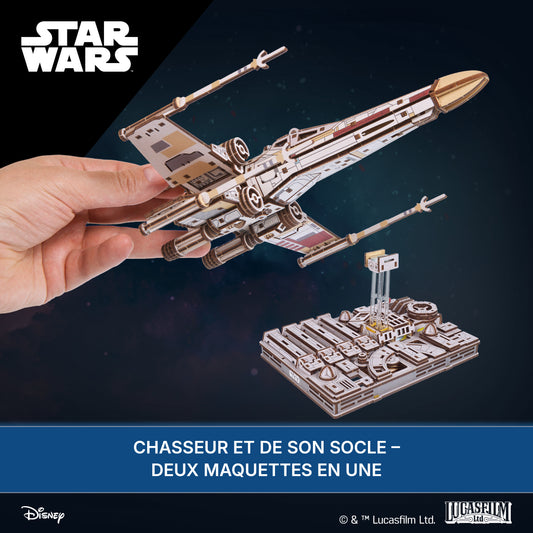 STAR WARS

CHASSEUR ET DE SON SOCLE – DEUX MAQUETTES EN UNE

Disney

© & ™ Lucasfilm Ltd.

LUCASFILM Ltd